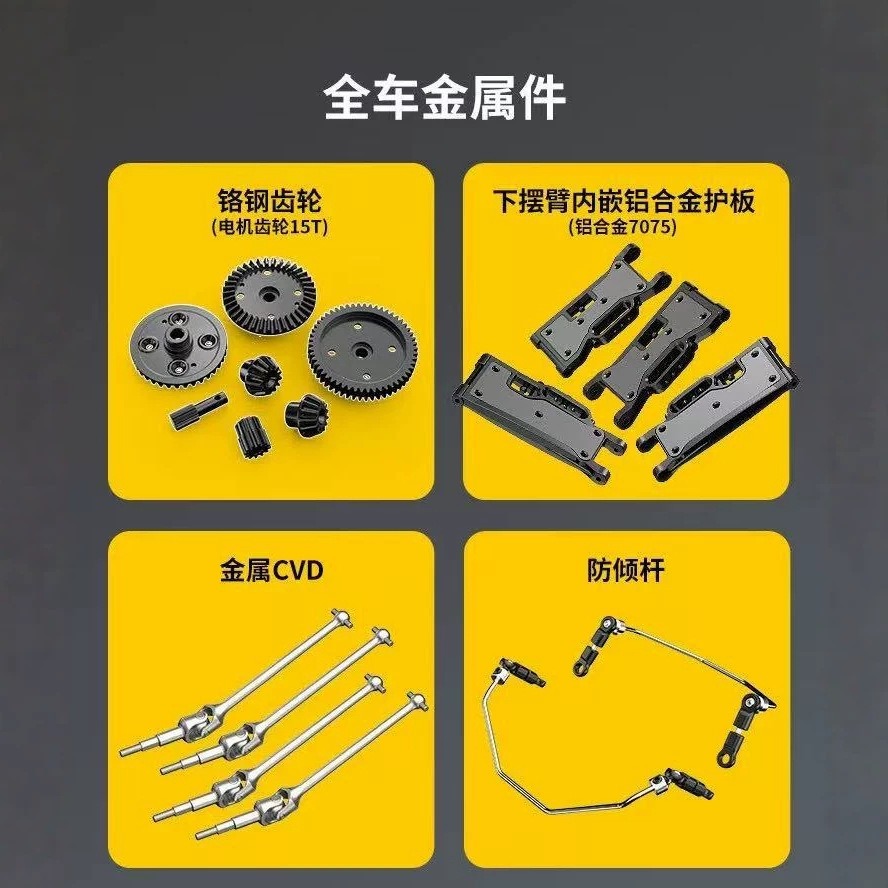 全车金属件

铬钢齿轮
(电机齿轮15T)

下摆臂内嵌铝合金护板
(铝合金7075)

金属CVD

防倾杆